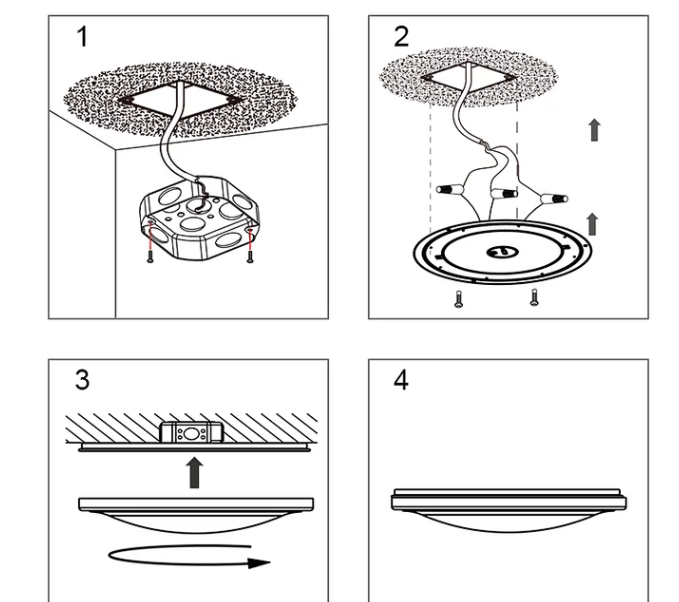 1

2

3

4